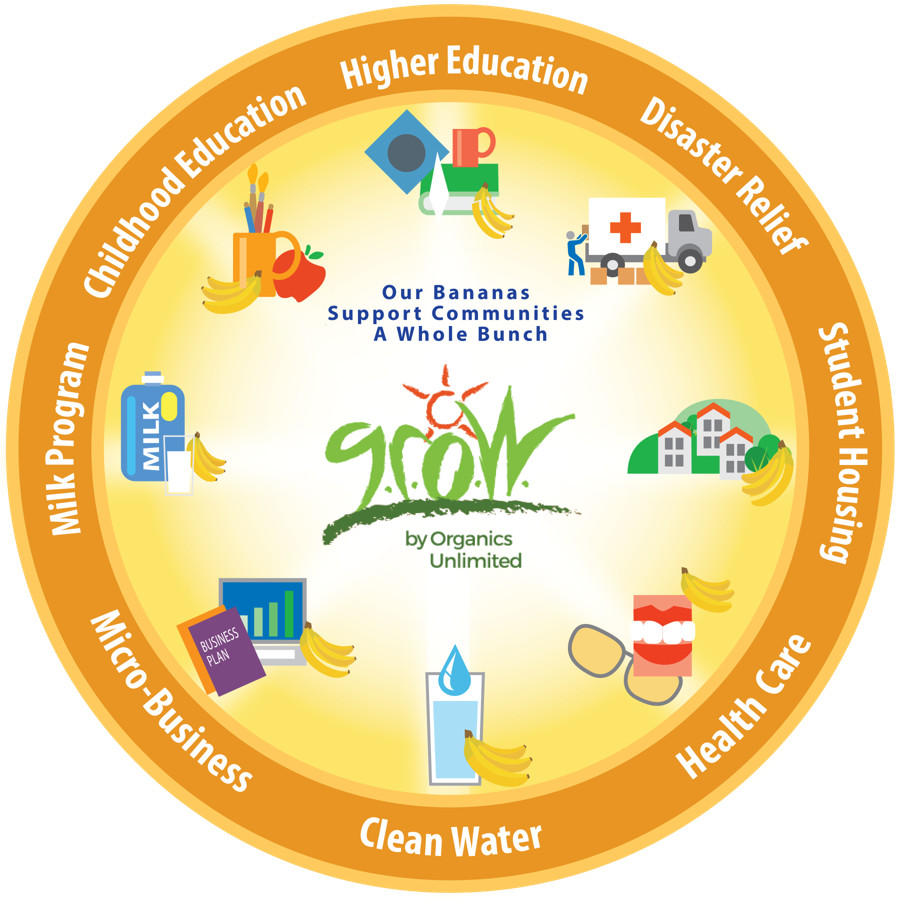 Higher Education
Disaster Relief
Student Housing
Health Care
Clean Water
Micro-Business
Milk Program
Childhood Education

Our Bananas
Support Communities
A Whole Bunch

g.r.o.w.
by Organics
Unlimited

MILK

BUSINESS PLAN