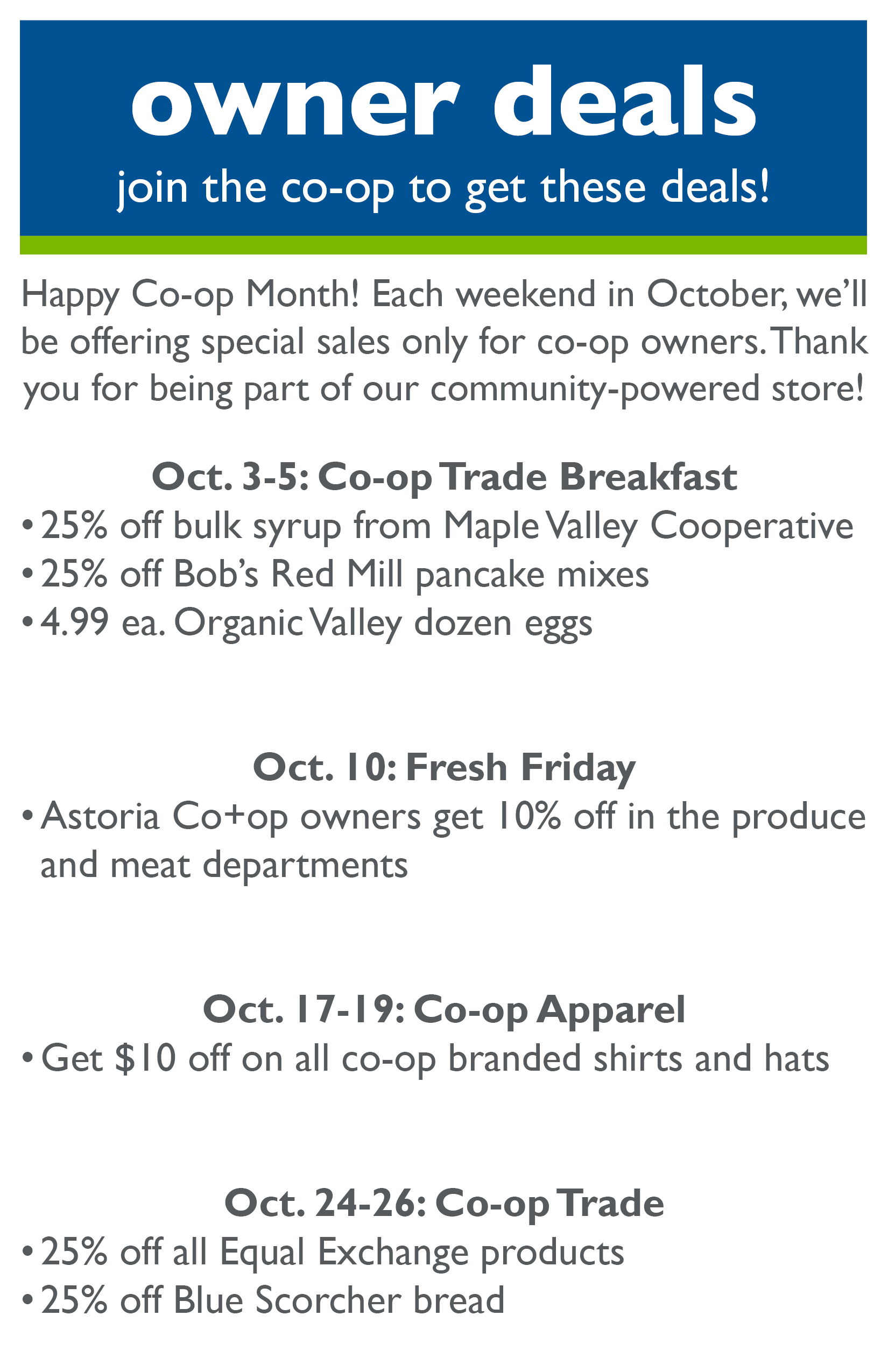 owner deals

join the co-op to get these deals!

Happy Co-op Month! Each weekend in October, we'll be offering special sales only for co-op owners. Thank you for being part of our community-powered store!

Oct. 3-5: Co-op Trade Breakfast

• 25% off bulk syrup from Maple Valley Cooperative
• 25% off Bob's Red Mill pancake mixes
• 4.99 ea. Organic Valley dozen eggs

Oct. 10: Fresh Friday

• Astoria Co+op owners get 10% off in the produce and meat departments

Oct. 17-19: Co-op Apparel

• Get $10 off on all co-op branded shirts and hats

Oct. 24-26: Co-op Trade

• 25% off all Equal Exchange products
• 25% off Blue Scorcher bread